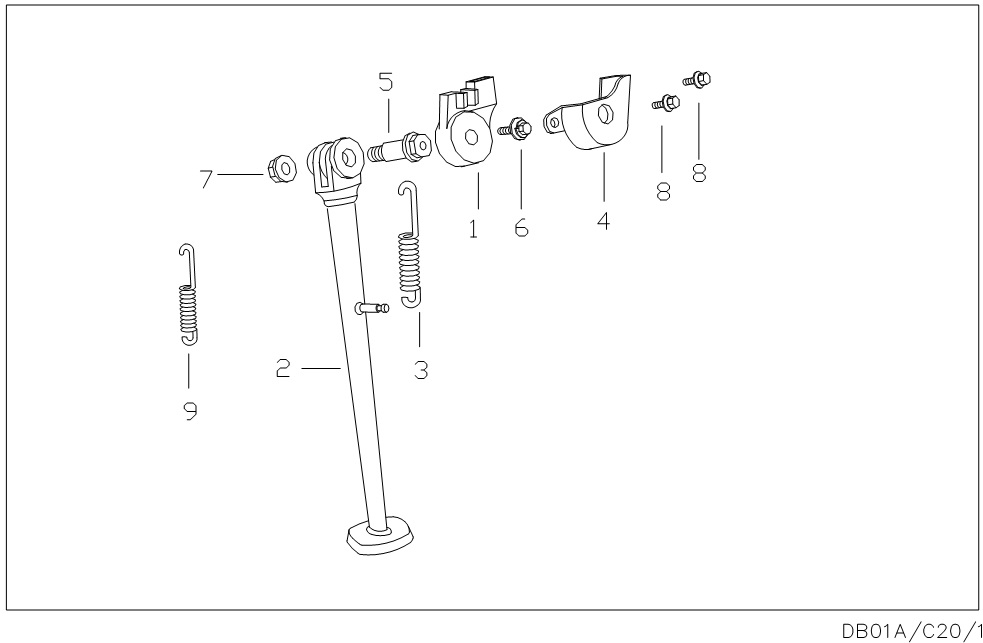 5
7
1
6
4
8
8
3
2
9
DB01A/C20/1