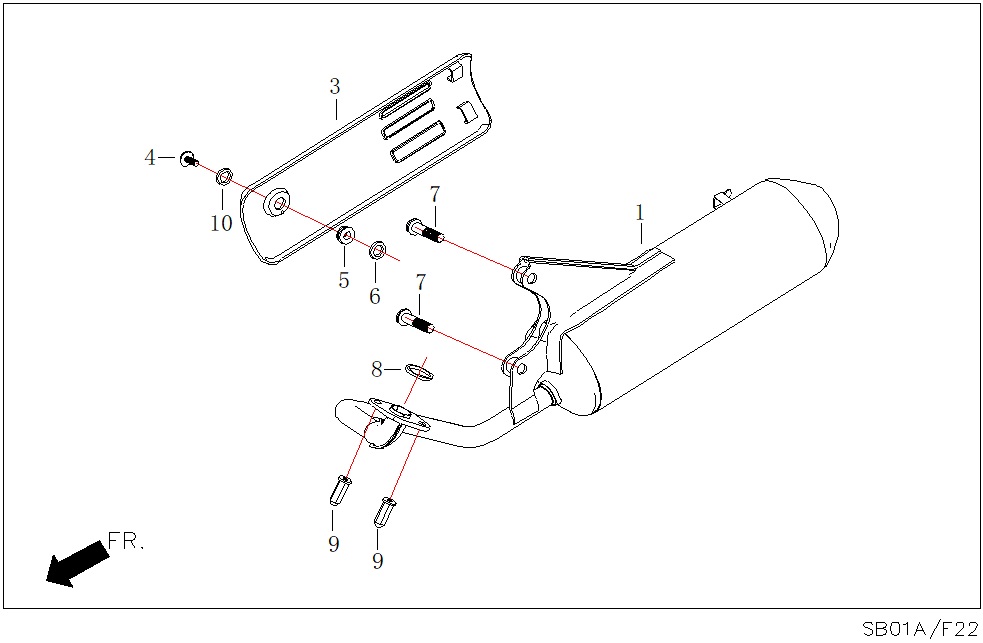 3
4
10
7
1
5
6
7
8
9
9
FR.
SB01A/F22