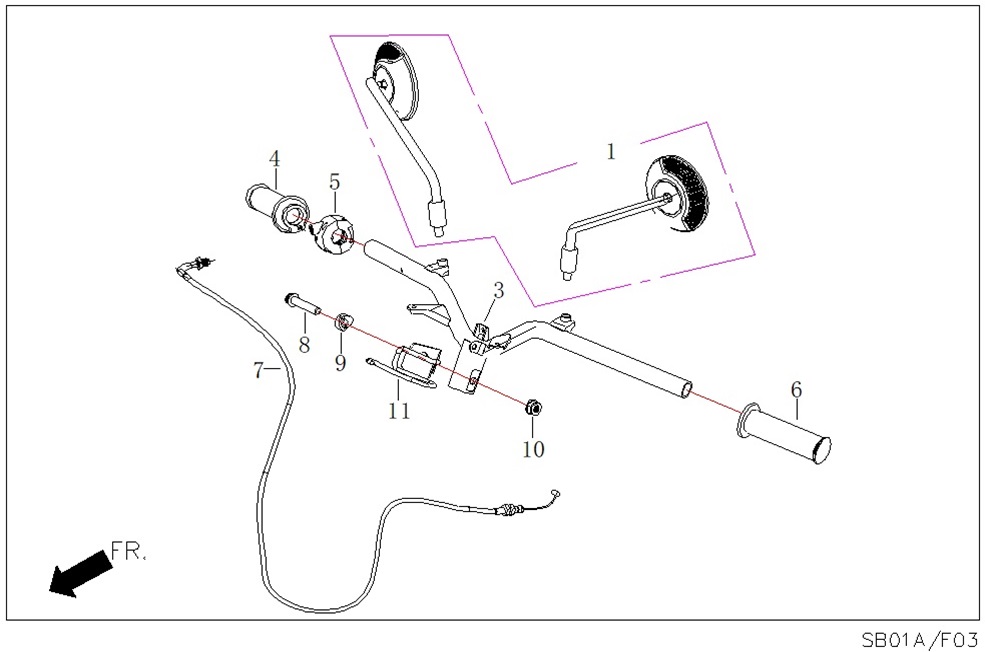 1
4
5
3
8
9
7
11
10
6
FR.
SB01A/F03