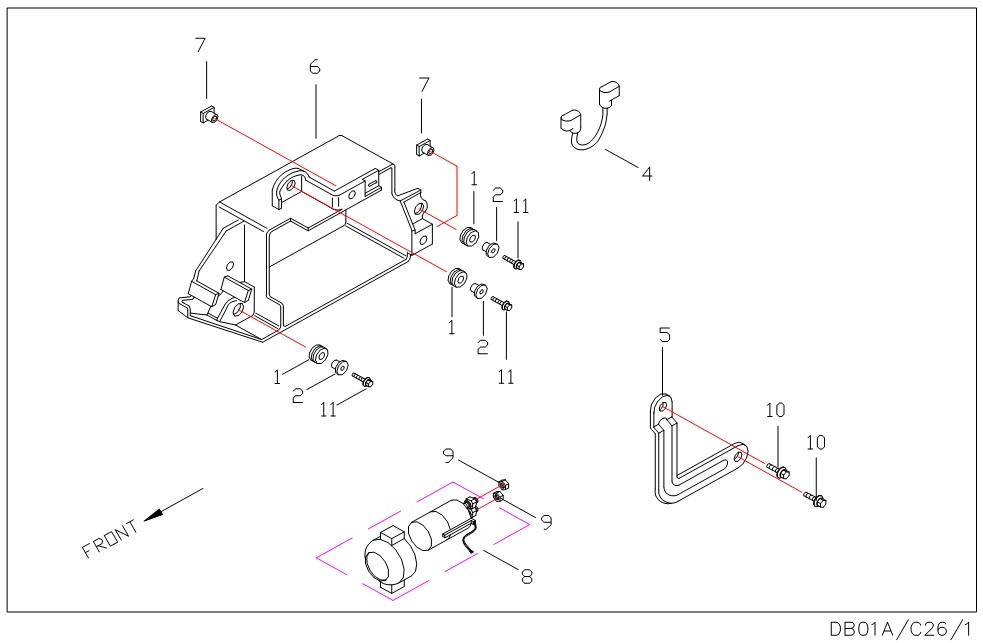 7
6
7
4
1
2
11
1
2
11
1
2
11
5
10
10
9
9
8
FRONT
DB01A/C26/1