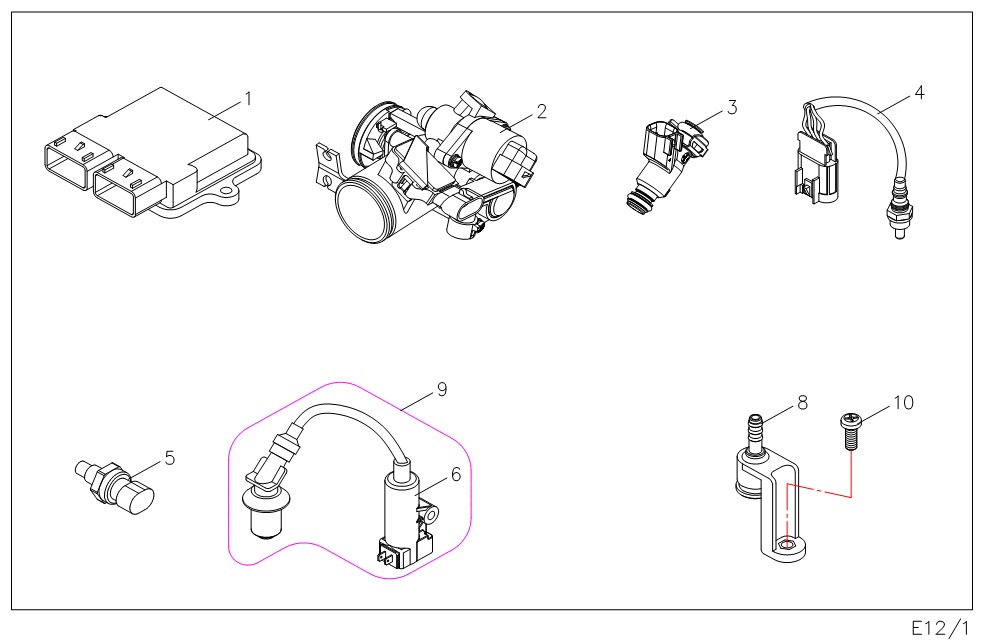 1
2
3
4
5
9
6
8
10
E12/1