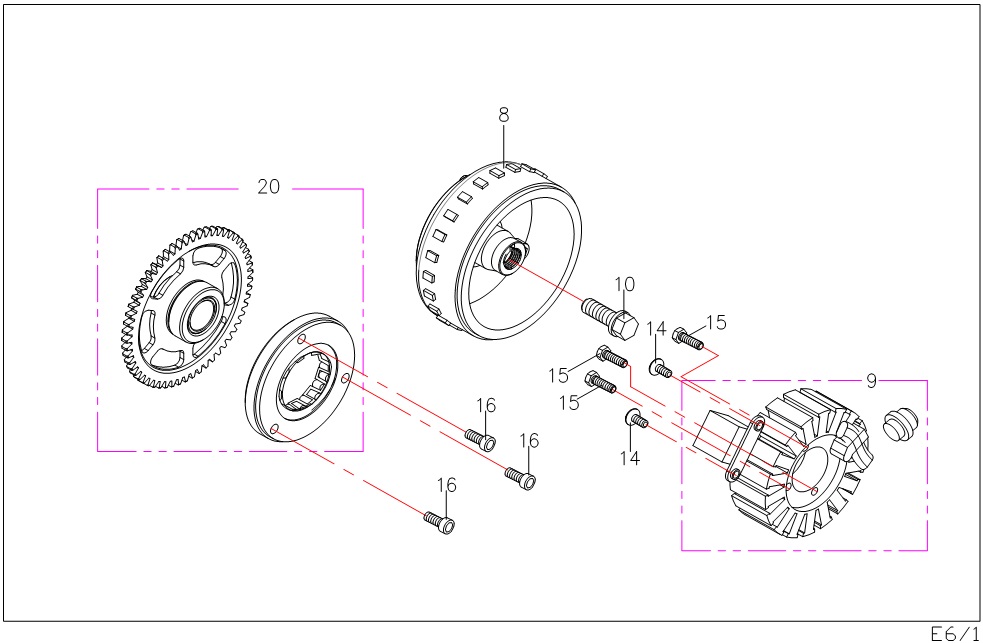 8
20
10
15
14
15
15
9
16
16
14
16
E6/1