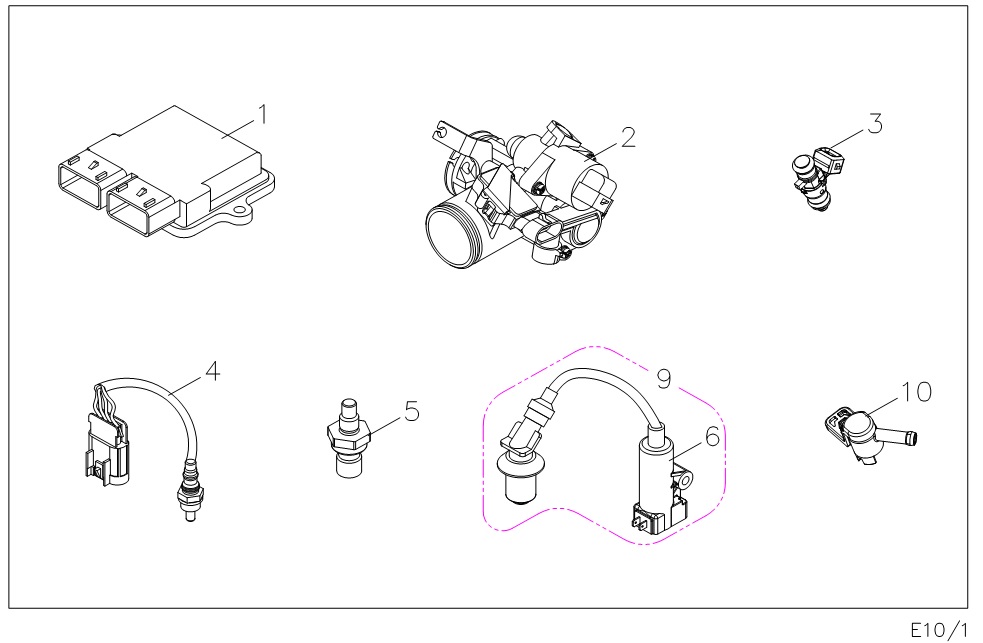 1
2
3
4
5
9
6
10
E10/1