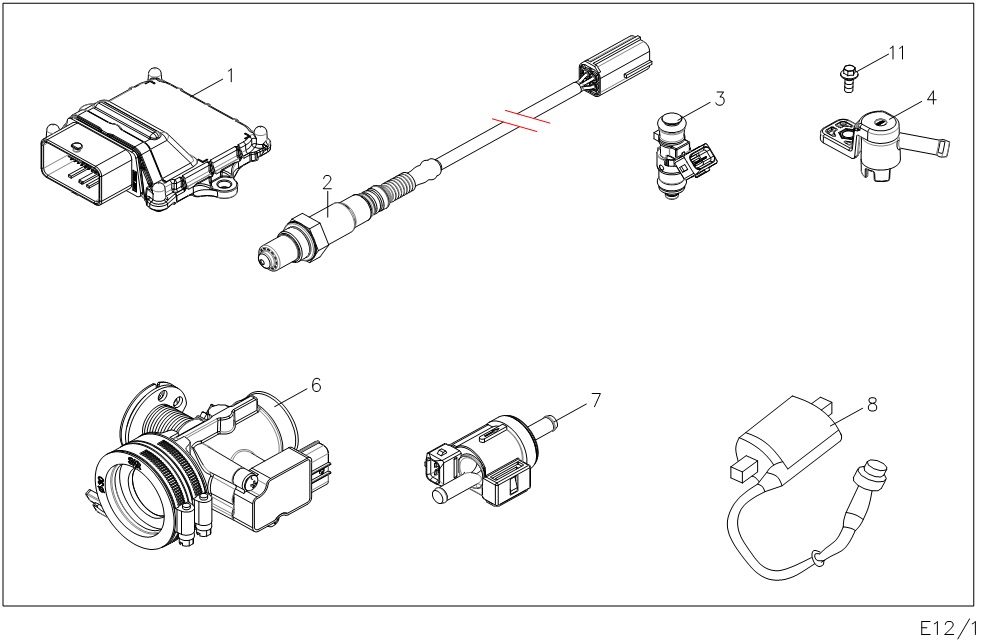 1
2
3
11
4
6
7
8
E12/1