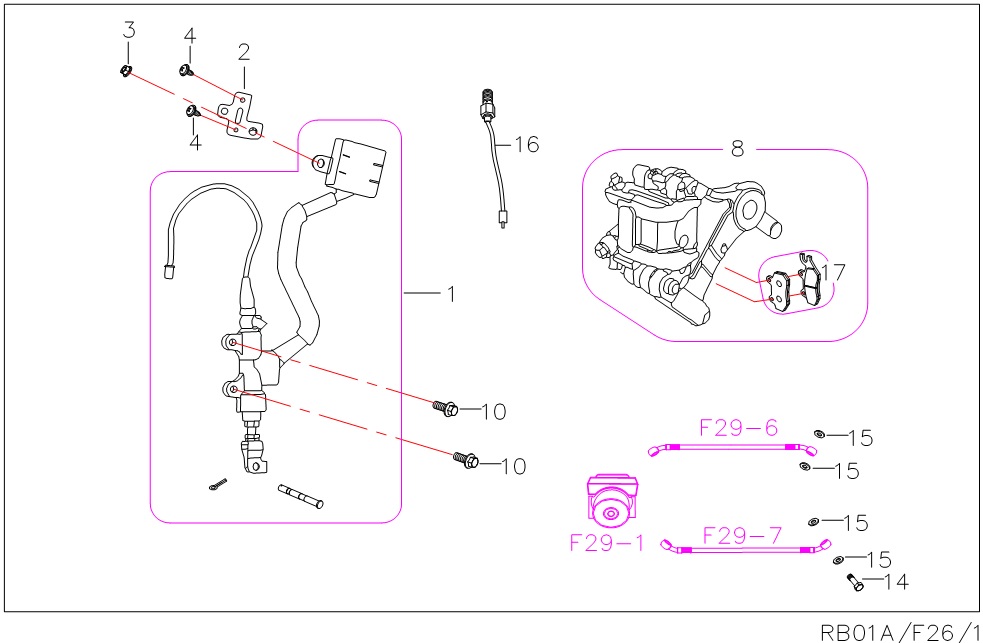 3
4
2
4
16
8
17
1
10
10
F29-6
15
15
F29-1
F29-7
15
15
14
RB01A/F26/1