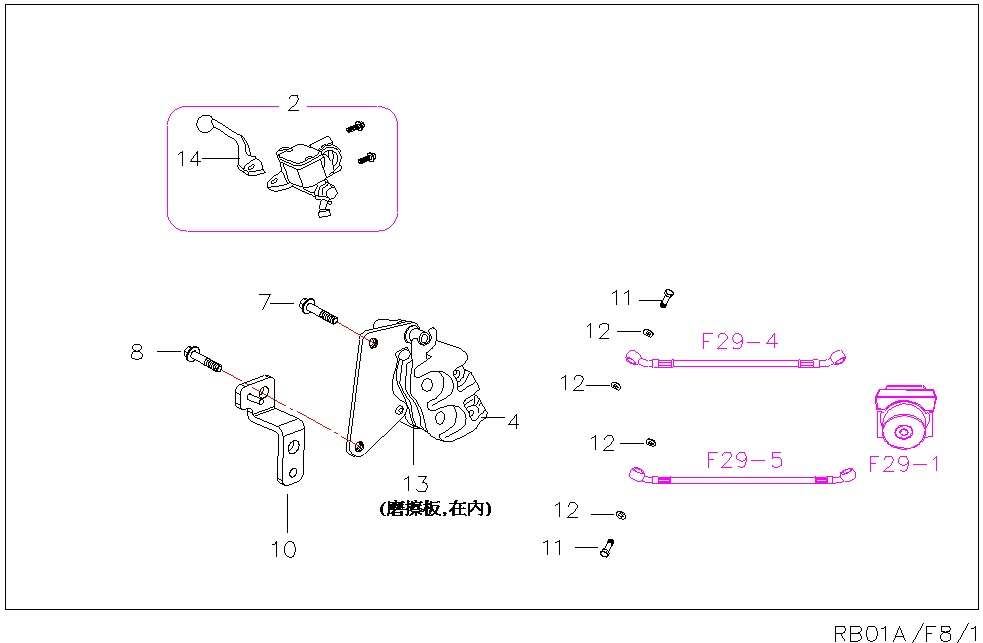 2
14
7
8
4
13
(磨擦板,在內)
10
11
12
F29-4
12
12
F29-5
F29-1
12
11
RB01A/F8/1