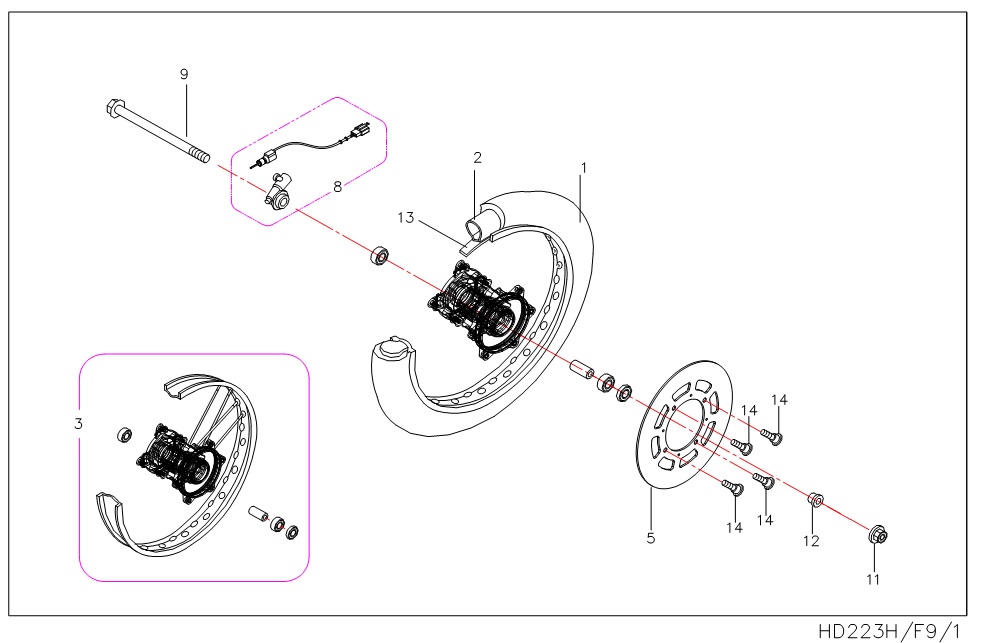 9
8
2
1
13
3
14
14
14
14
5
12
11
HD223H/F9/1