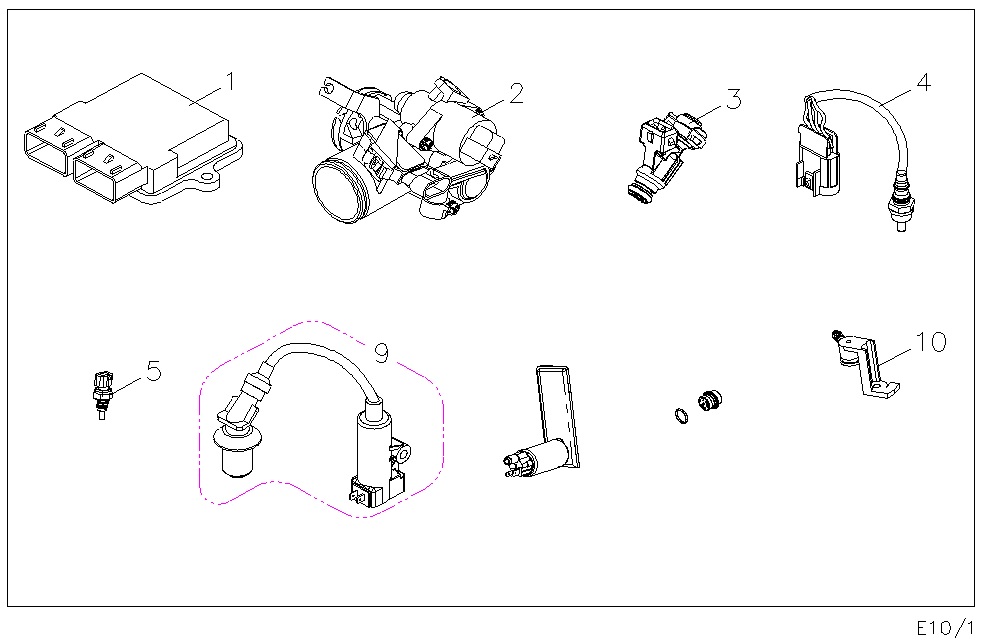 1
2
3
4
5
9
10
E10/1