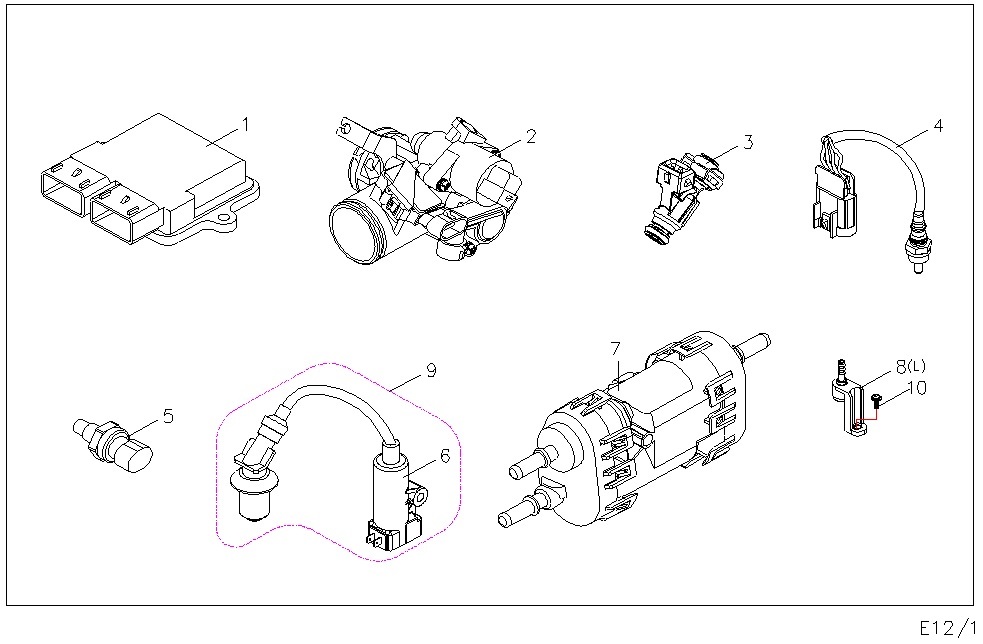 1
2
3
4
5
9
6
7
8(L)
10
E12/1