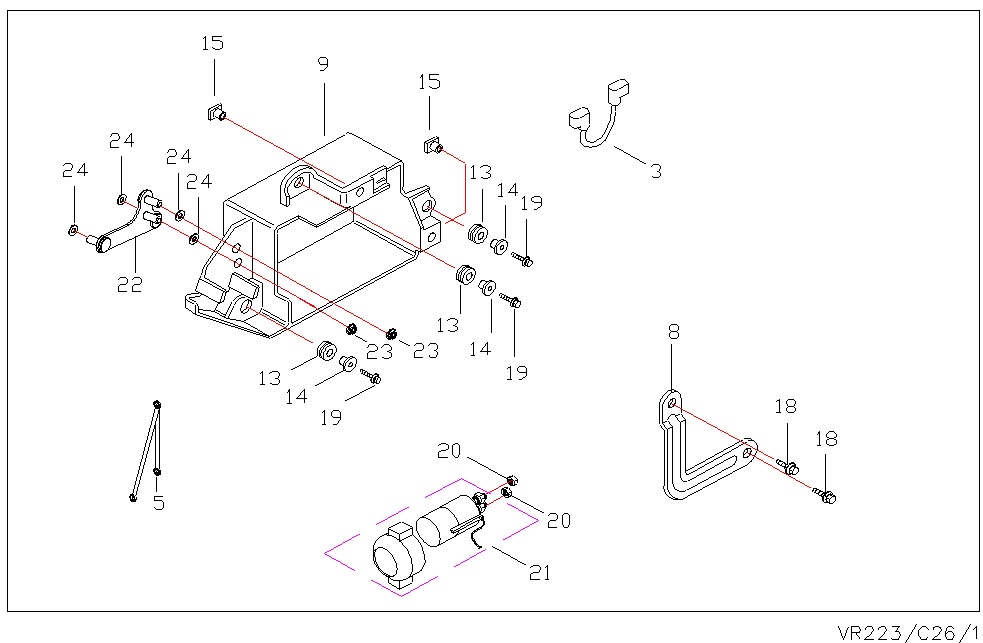 15
9
15
3
24
24
24
24
13
14
19
22
13
14
19
23
23
13
14
19
8
18
18
5
20
20
21
VR223/C26/1