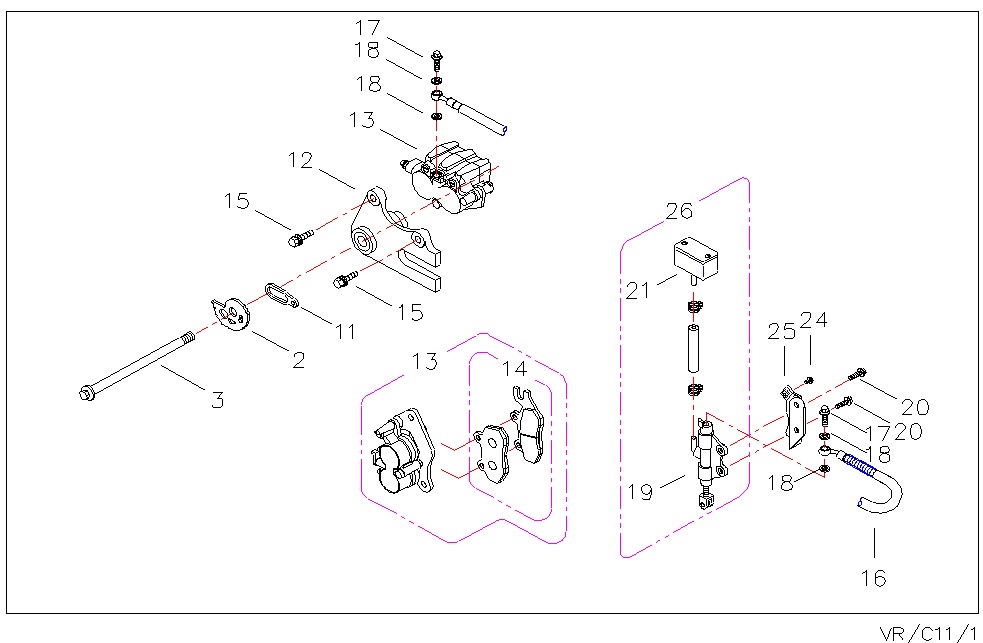 17
18
18
13
12
15
15
11
2
3
13
14
26
21
25
24
20
17
20
18
18
19
16
VR/C11/1