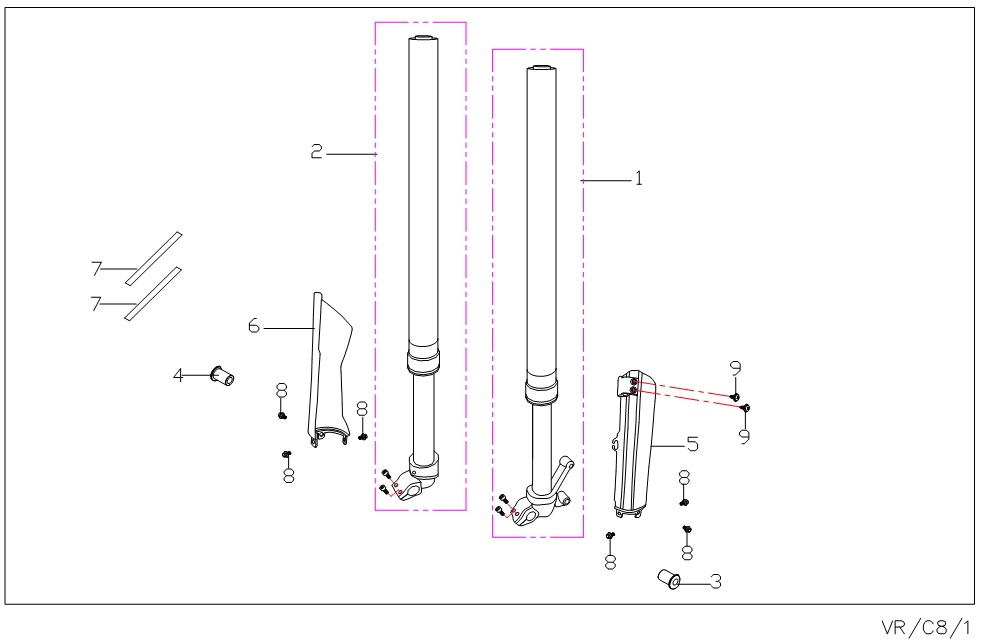 2
1
7
7
6
4
8
8
8
9
9
5
8
8
8
3
VR/C8/1