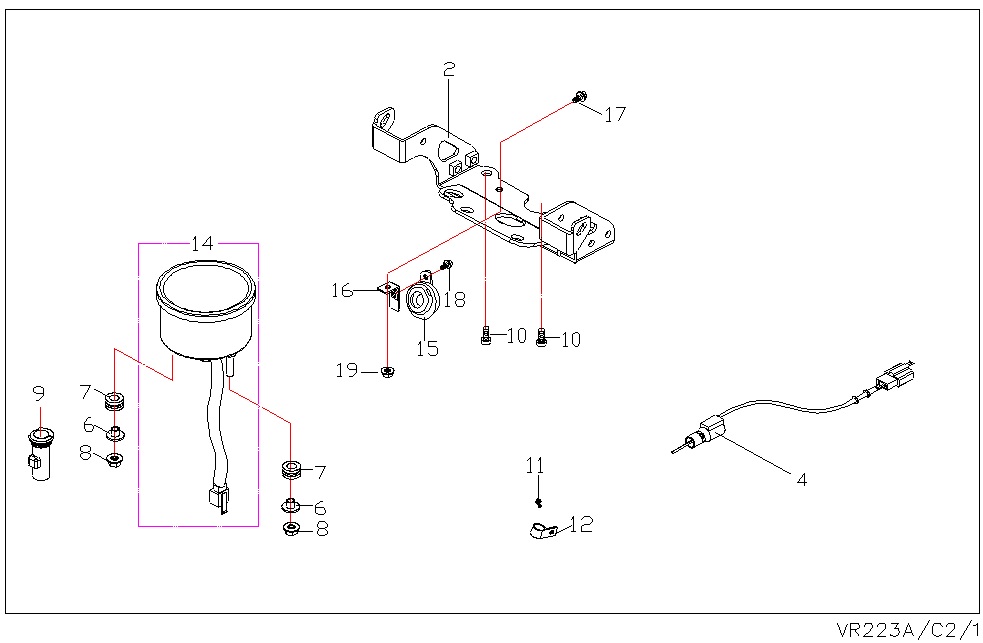 2
17
14
16
18
15
10
10
19
9
7
6
8
7
6
8
11
12
4

VR223A/C2/1