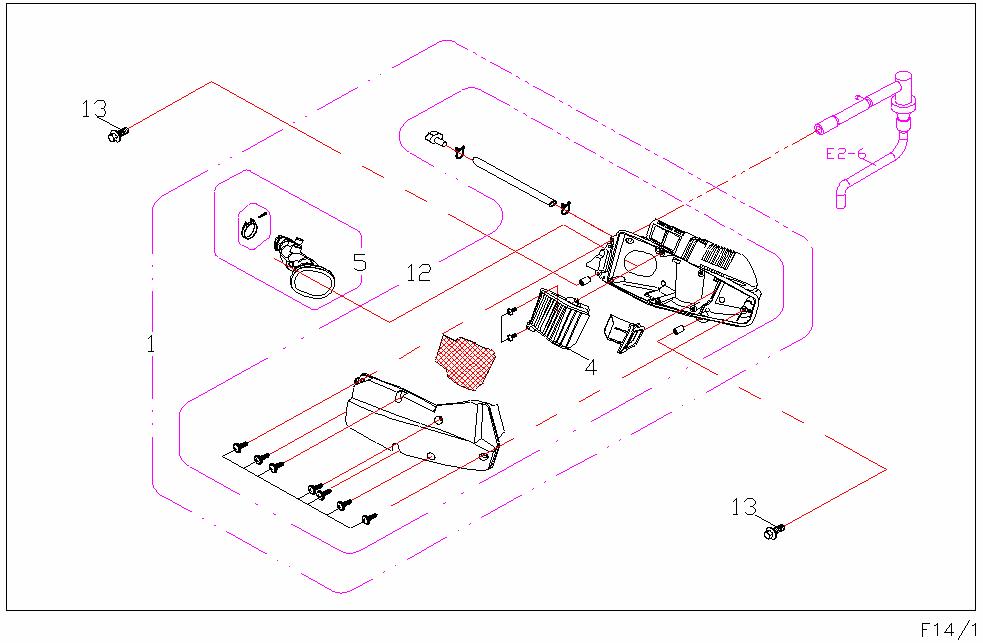 13
E2-6
5
12
1
4
13
F14/1