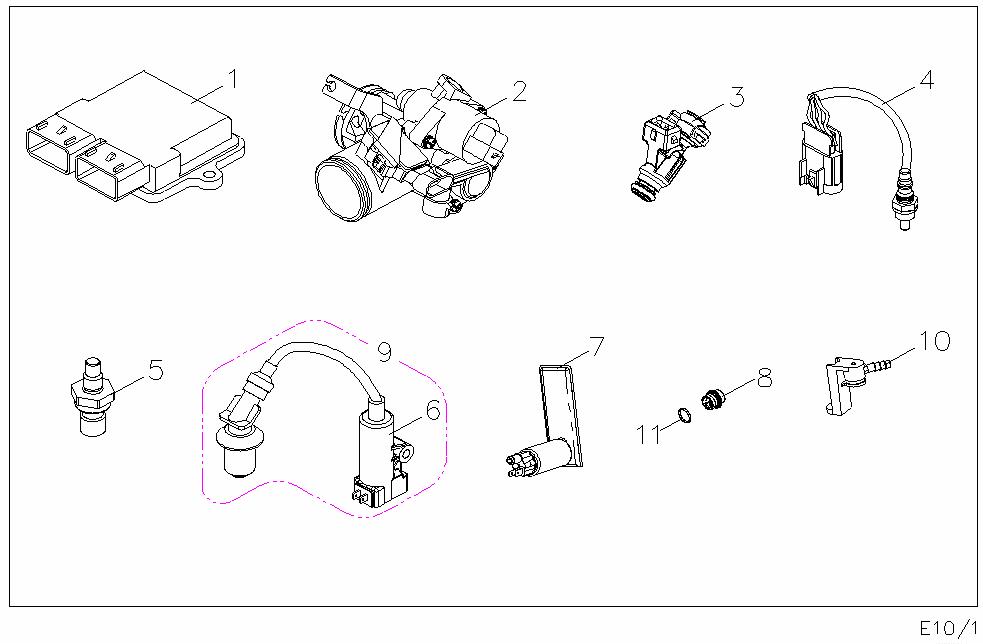 1
2
3
4
5
9
6
7
8
11
10
E10/1