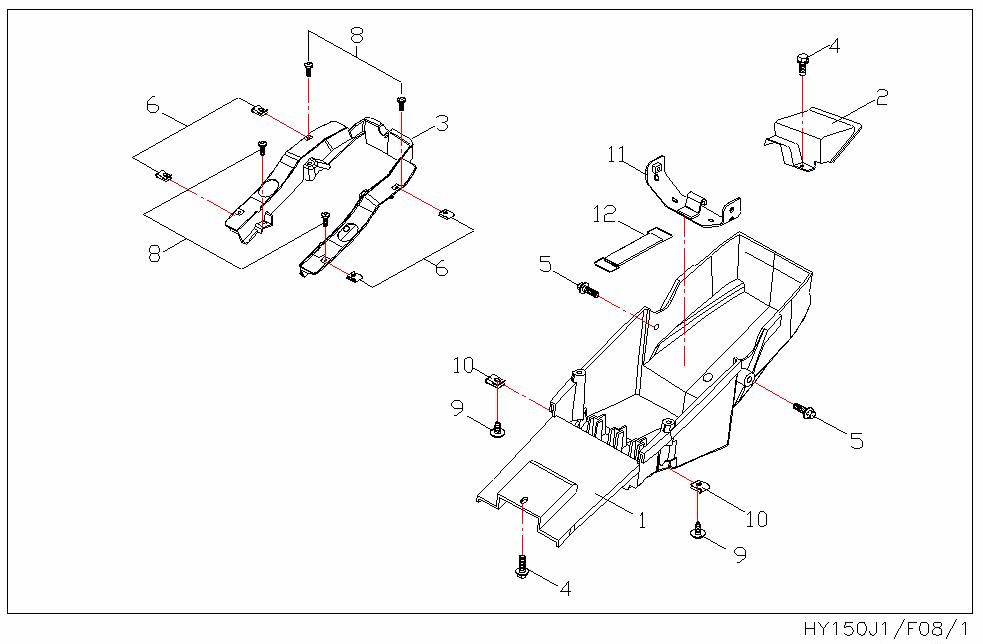 8
4
6
3
2
11
12
8
6
5
10
9
5
1
10
9
4
HY150J1/F08/1