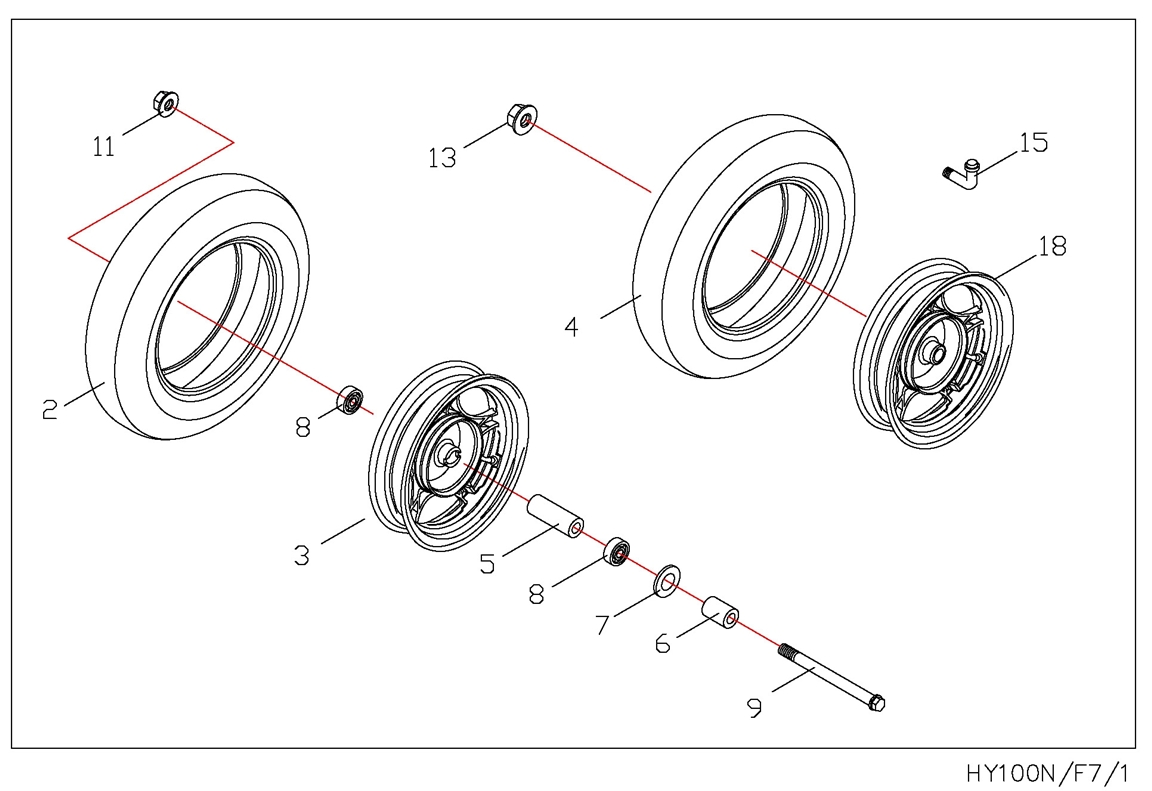 11
13
15
18
4
2
8
3
5
8
7
6
9
HY100N/F7/1