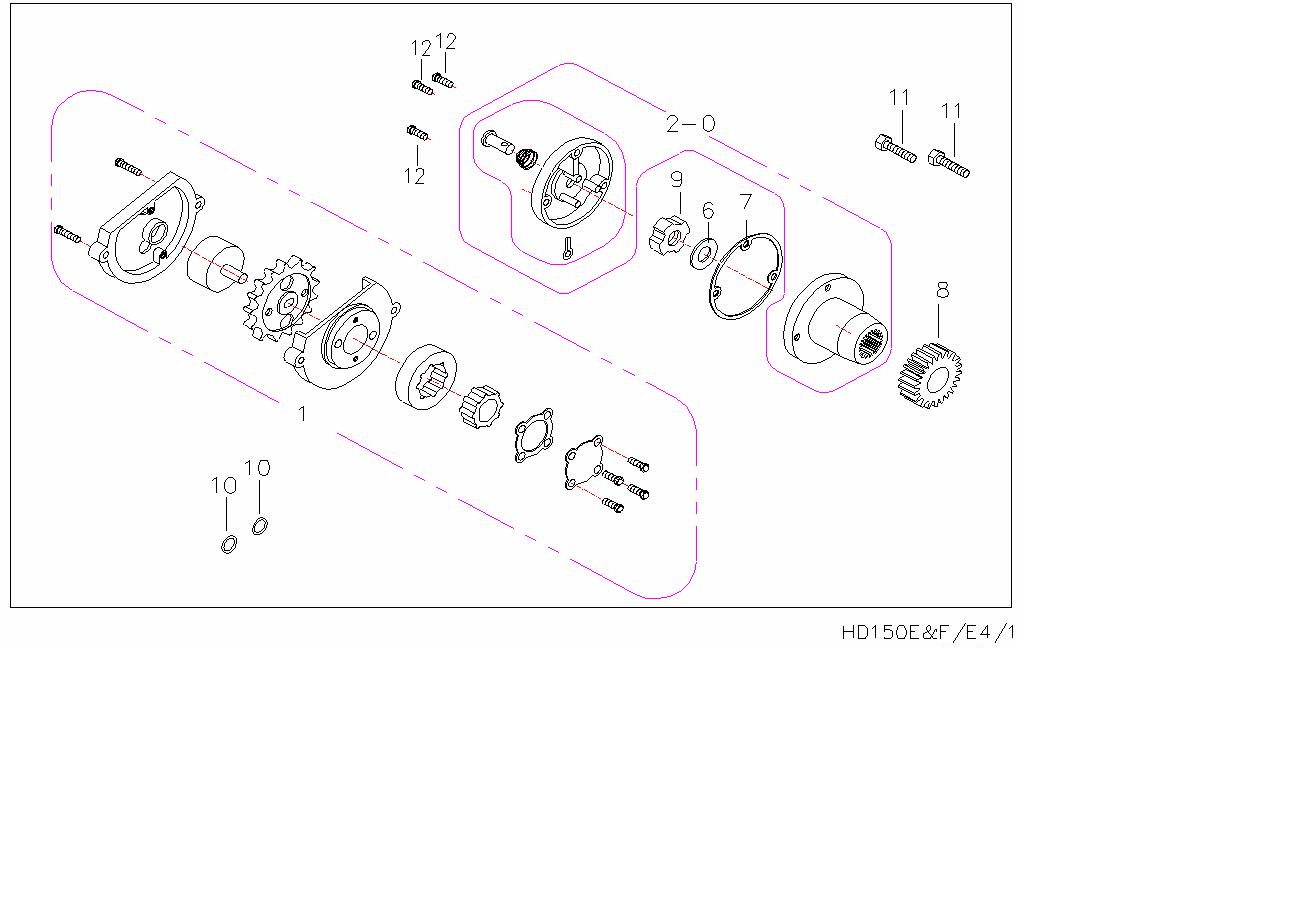 12 12
12
2-0
11 11
9
6
7
8
1
10 10
HD150E&F/E4/1