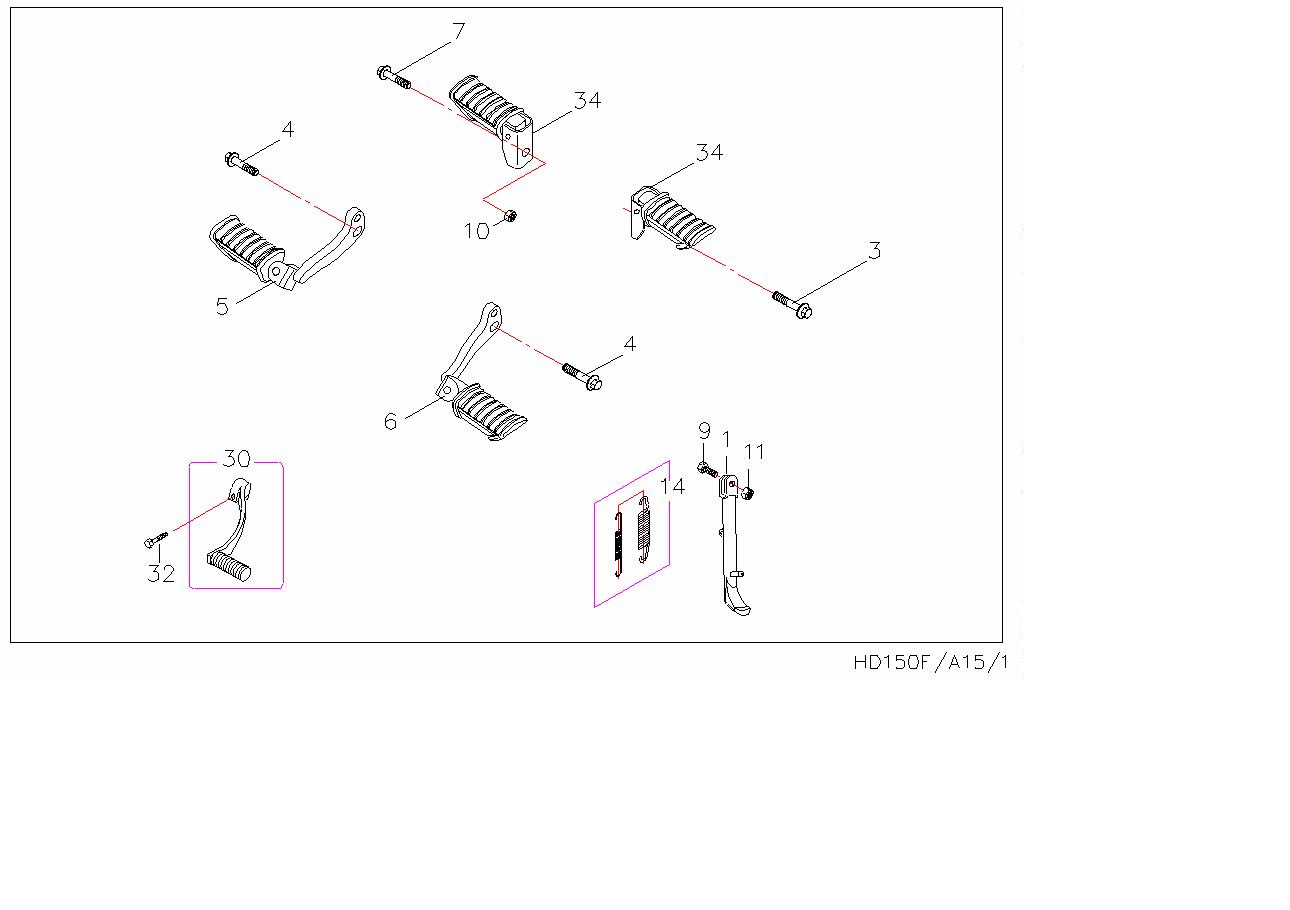 7
34
4
34
10
3
5
4
6
9
1
11
30
14
32
HD150F/A15/1