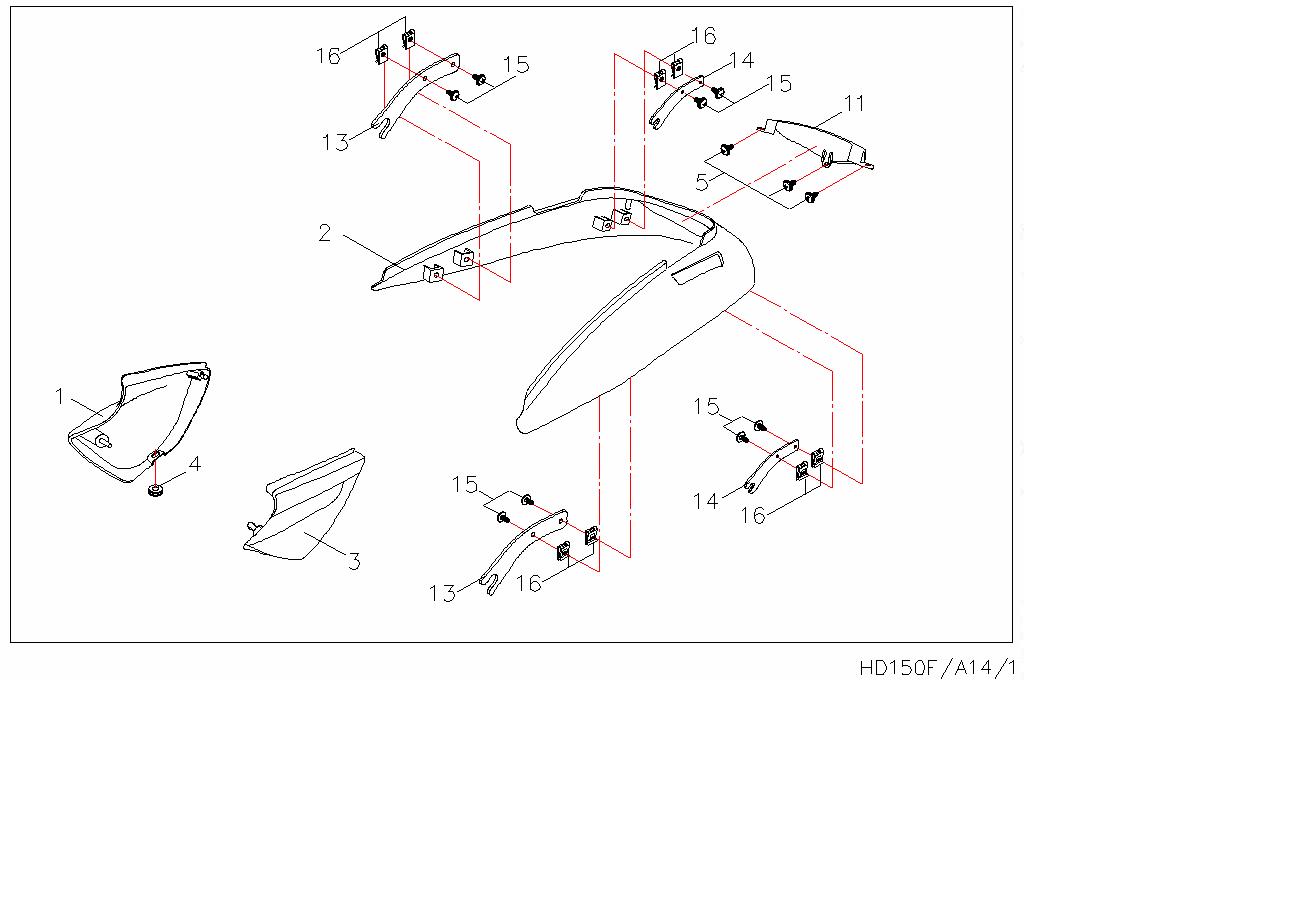 16
15
13
16
14
15
11
5
2
1
4
3
15
13
16
15
14
16
HD150F/A14/1