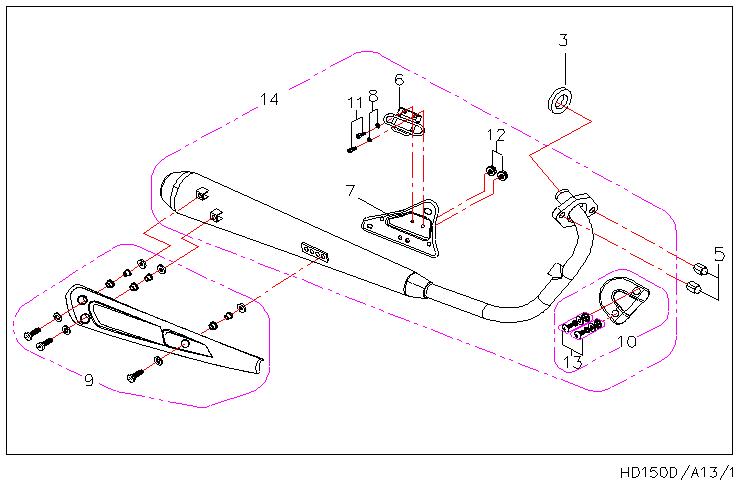 3
14
6
11
8
12
7
5
10
13
9

HD150D/A13/1