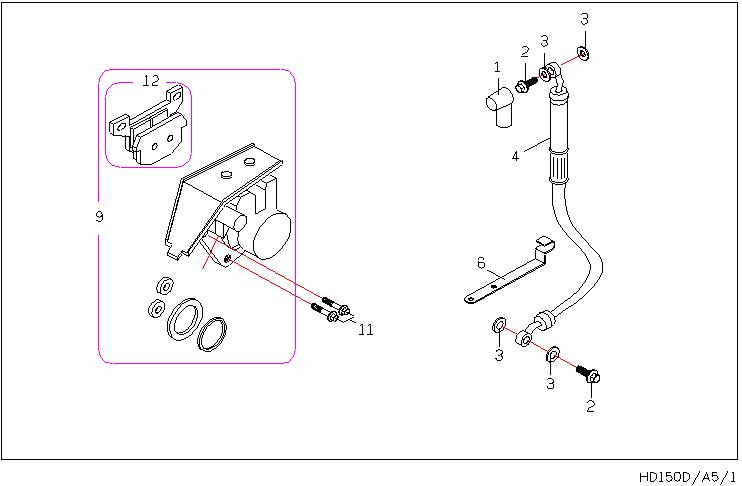 12
9
11
1
2
3
3
4
6
3
3
2
HD150D/A5/1