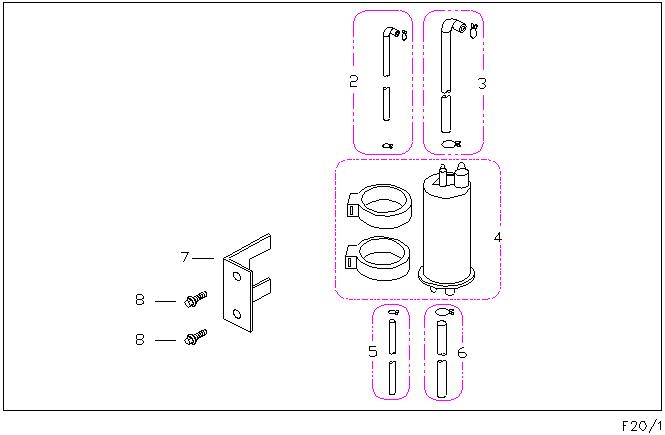 2
3
4
7
8
8
5
6
F20/1