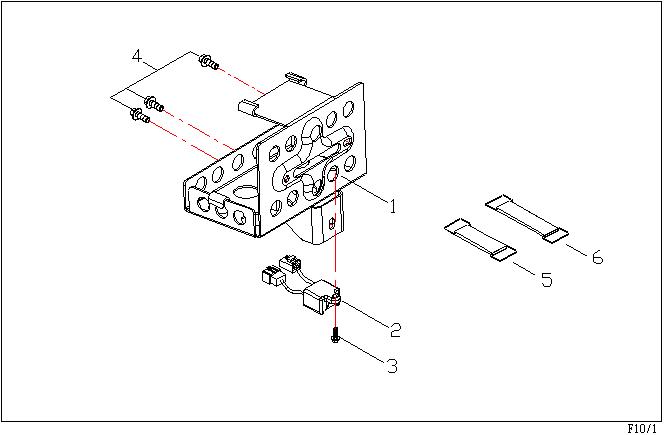 4
1
6
5
2
3
F10/1