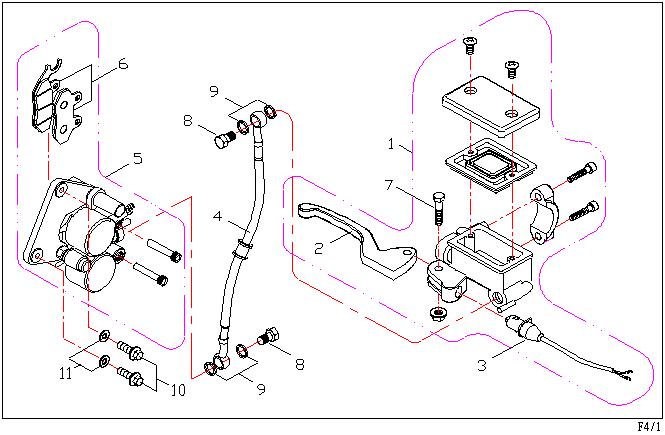 6
9
8
5
1
7
4
2
3
8
11
10
9
F4/1