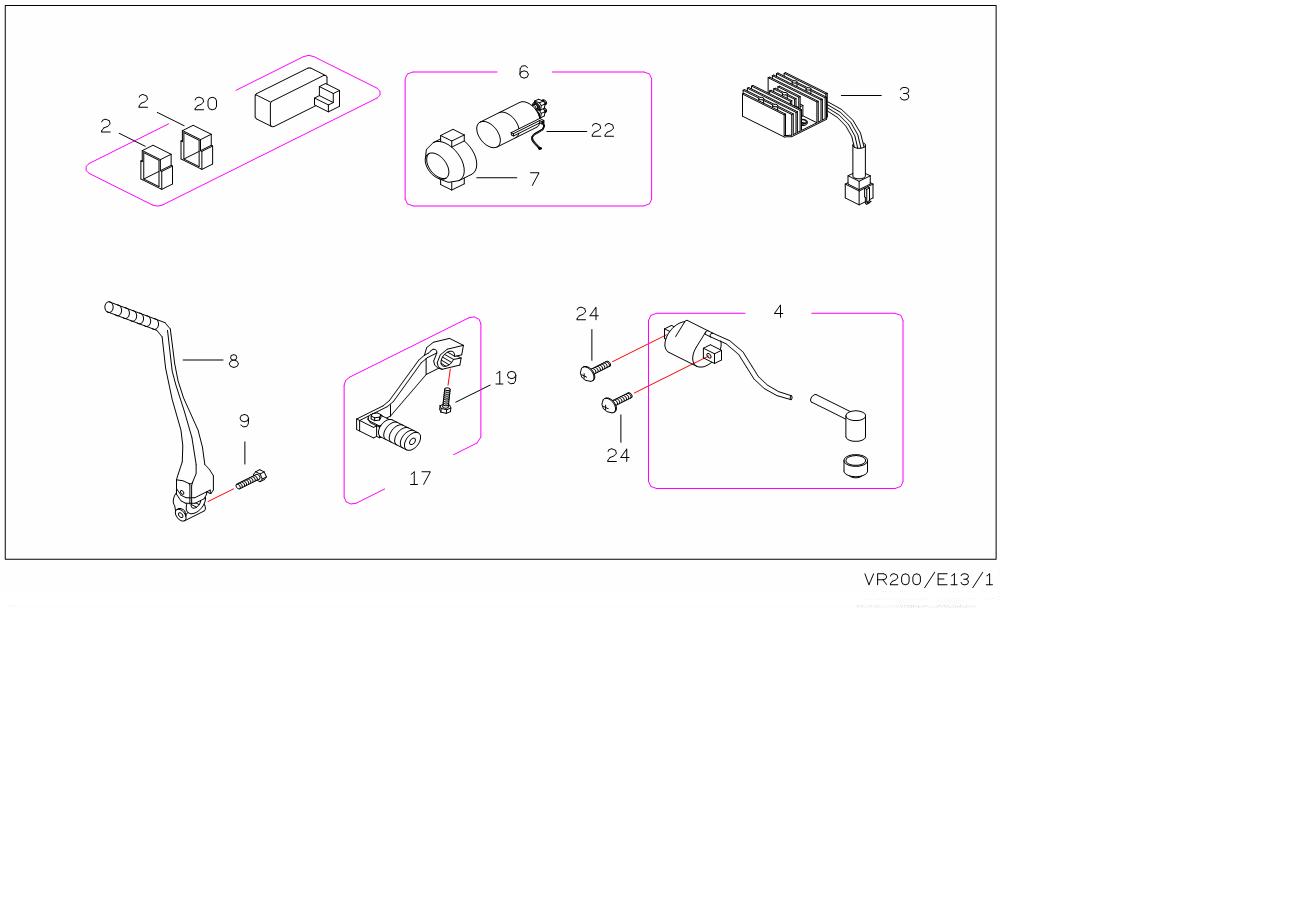 2
20
2
6
22
7
3
8
9
19
17
24
4
24
VR200/E13/1