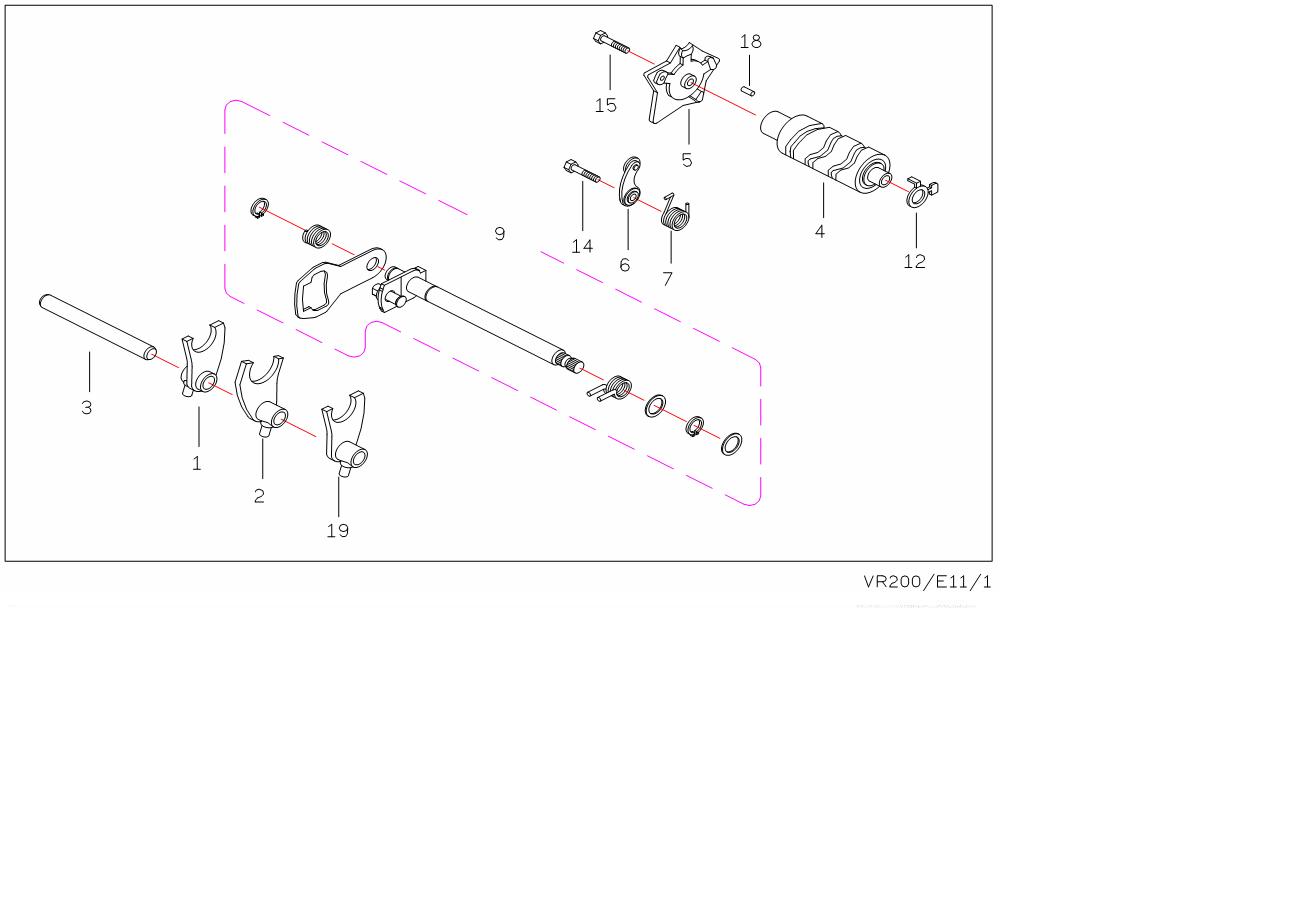 18
15
5
14
6
7
4
12
9
3
1
2
19
VR200/E11/1