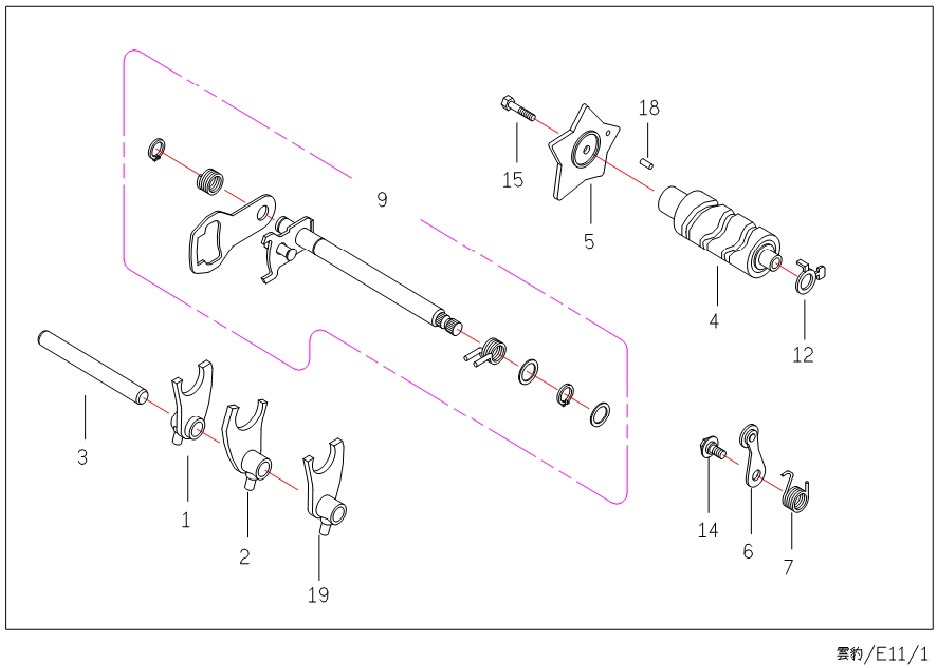 9
18
15
5
4
12
3
1
2
19
14
6
7
雲豹/E11/1