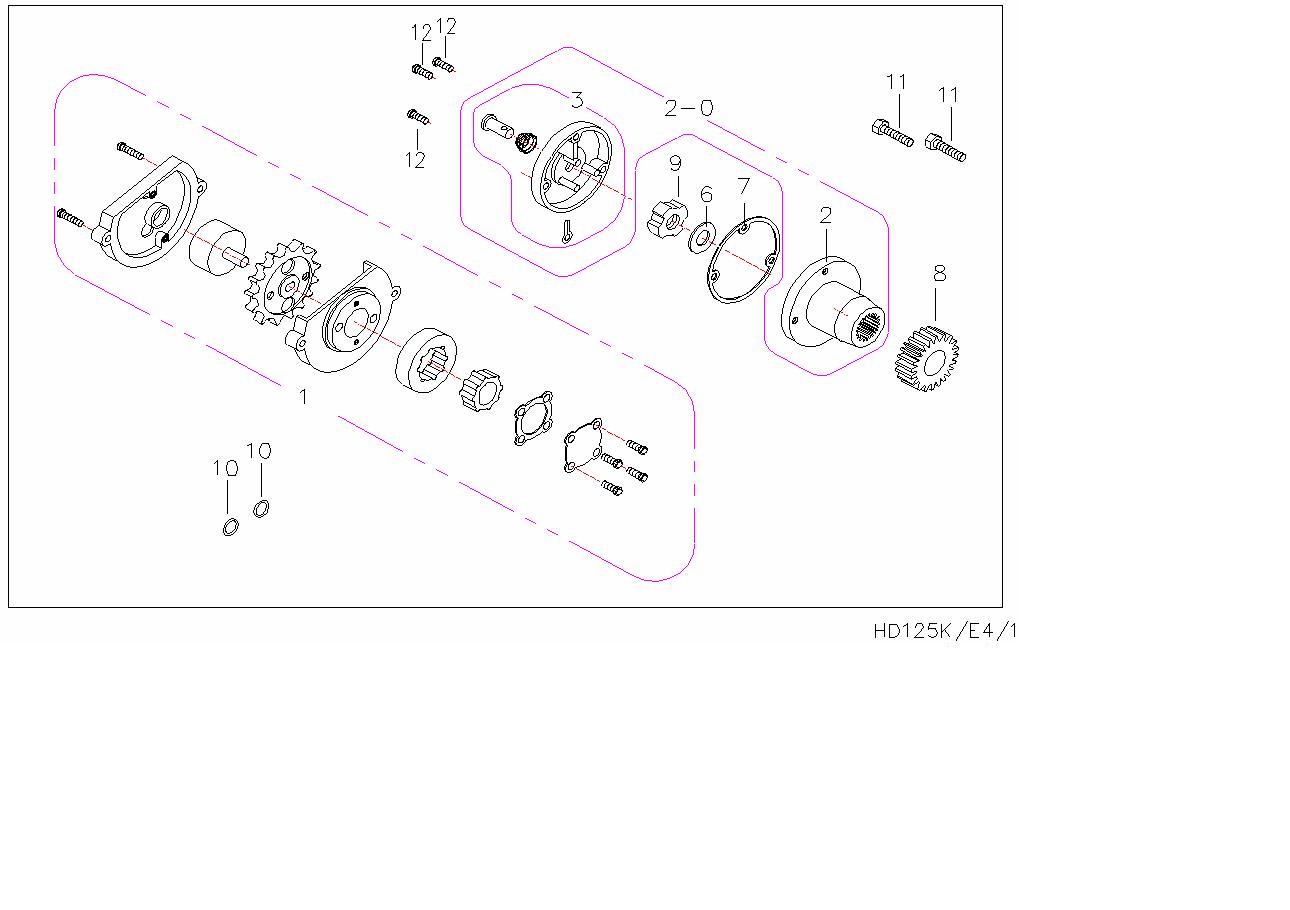 12
12
12
3
2-0
11
11
9
6
7
2
8
1
10
10
HD125K/E4/1