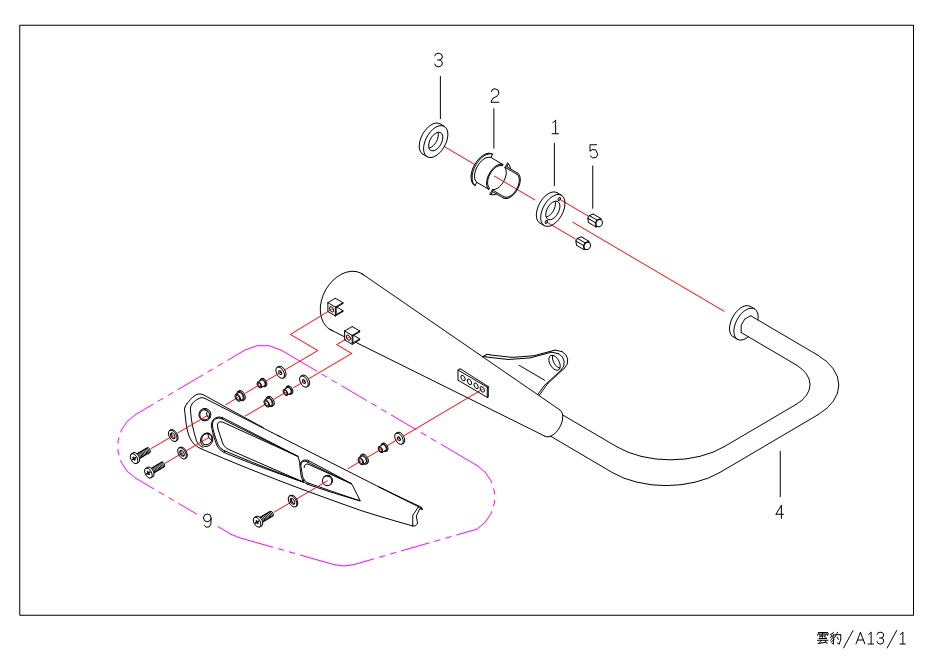 3
2
1
5
4
9
雲豹/A13/1